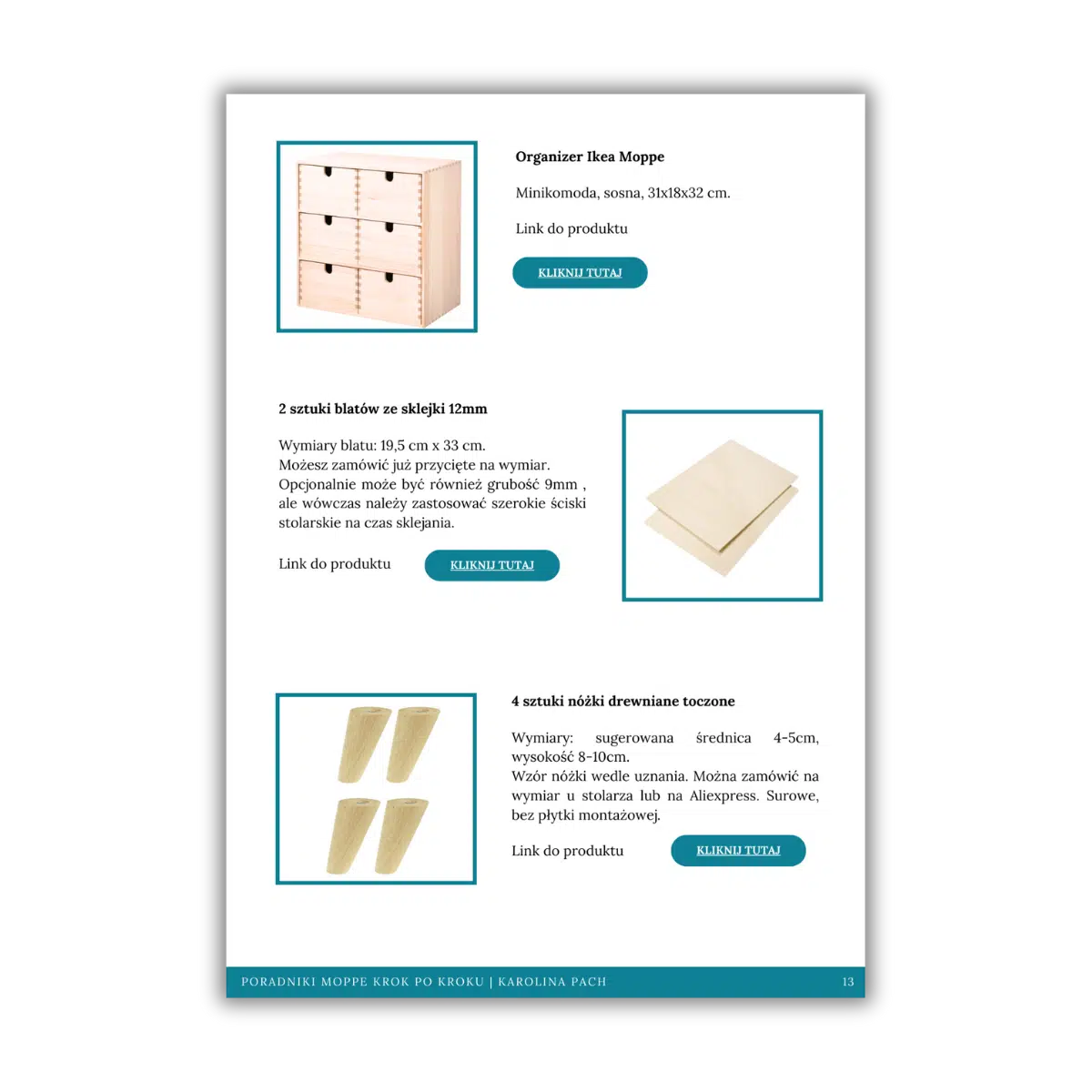 Organizer Ikea Moppe

Minikomoda, sosna, 31x18x32 cm.

Link do produktu

KLIKNIJ TUTAJ

2 sztuki blatów ze sklejki 12mm

Wymiary blatu: 19,5 cm x 33 cm.
Możesz zamówić już przycięte na wymiar.
Opcjonalnie może być również grubość 9mm , ale wówczas należy zastosować szerokie ściski stolarskie na czas sklejania.

Link do produktu

KLIKNIJ TUTAJ

4 sztuki nóżki drewniane toczone

Wymiary: sugerowana średnica 4-5cm, wysokość 8-10cm.
Wzór nóżki wedle uznania. Można zamówić na wymiar u stolarza lub na Aliexpress. Surowe, bez płytki montażowej.

Link do produktu

KLIKNIJ TUTAJ

PORADNIKI MOPPE KROK PO KROKU | KAROLINA PACH

13