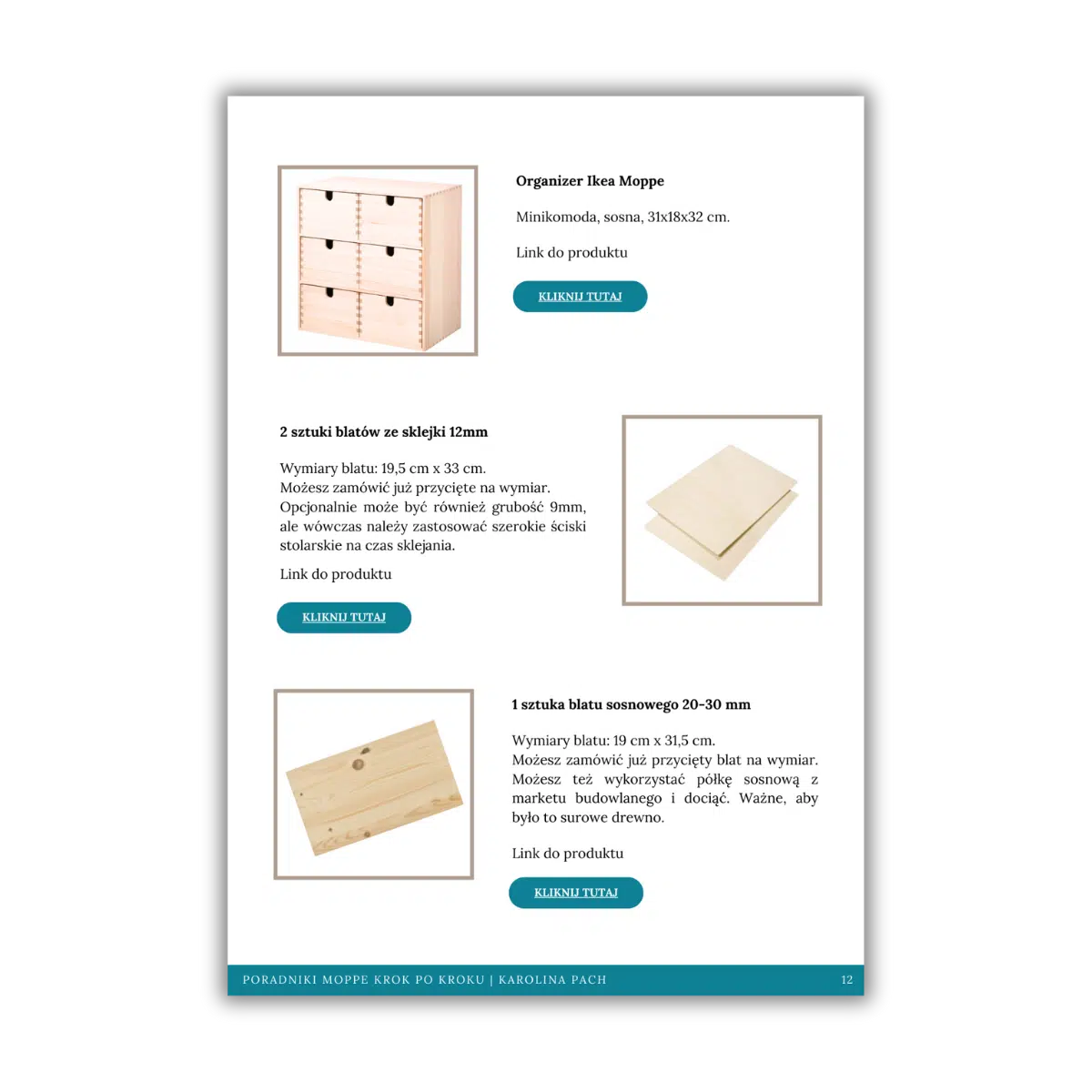 Organizer Ikea Moppe

Minikomoda, sosna, 31x18x32 cm.

Link do produktu

KLIKNIJ TUTAJ

2 sztuki blatów ze sklejki 12mm

Wymiary blatu: 19,5 cm x 33 cm.
Możesz zamówić już przycięte na wymiar.
Opcjonalnie może być również grubość 9mm, ale wówczas należy zastosować szerokie ściski stolarskie na czas sklejania.

Link do produktu

KLIKNIJ TUTAJ

1 sztuka blatu sosnowego 20-30 mm

Wymiary blatu: 19 cm x 31,5 cm.
Możesz zamówić już przycięty blat na wymiar.
Możesz też wykorzystać półkę sosnową z marketu budowlanego i dociąć. Ważne, aby było to surowe drewno.

Link do produktu

KLIKNIJ TUTAJ

PORADNIKI MOPPE KROK PO KROKU | KAROLINA PACH

12